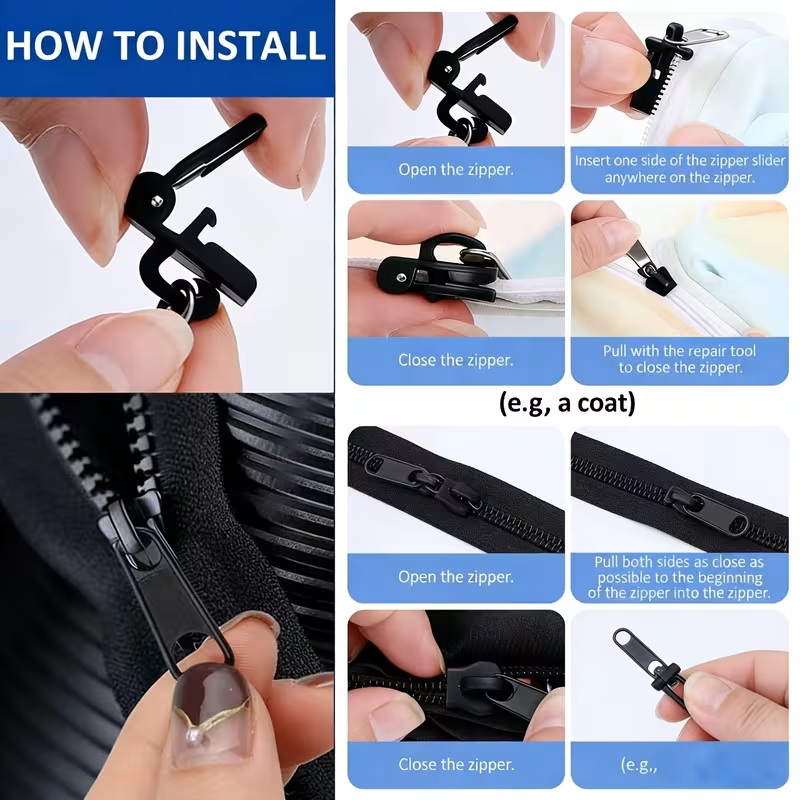 HOW TO INSTALL

Open the zipper.

Insert one side of the zipper slider anywhere on the zipper.

Close the zipper.

Pull with the repair tool to close the zipper.

(e.g, a coat)

Open the zipper.

Pull both sides as close as possible to the beginning of the zipper into the zipper.

Close the zipper.

(e.g.,