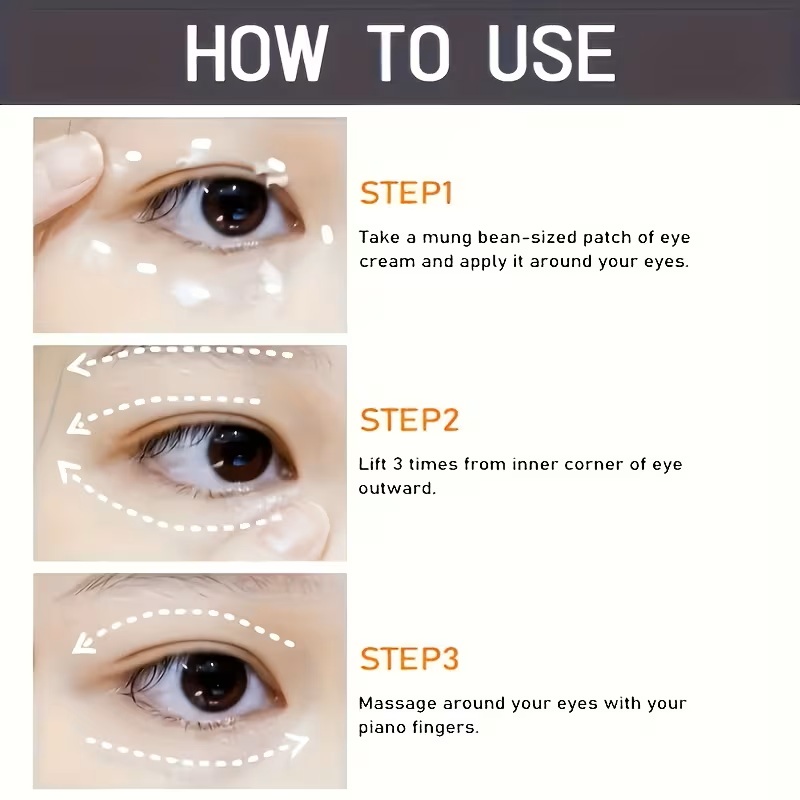 HOW TO USE

STEP1

Take a mung bean-sized patch of eye cream and apply it around your eyes.

STEP2

Lift 3 times from inner corner of eye outward.

STEP3

Massage around your eyes with your piano fingers.