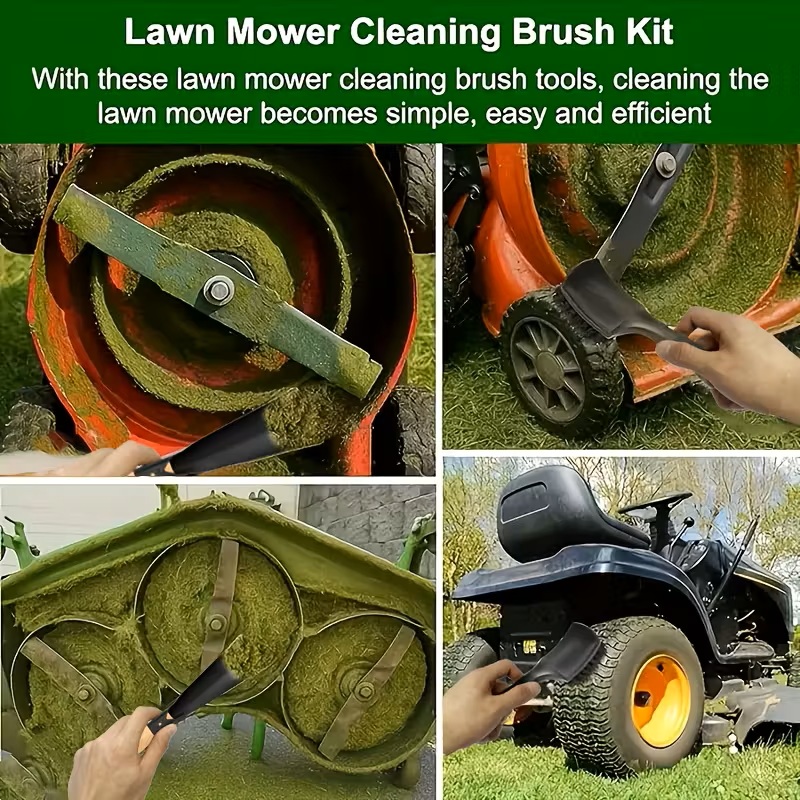 Lawn Mower Cleaning Brush Kit

With these lawn mower cleaning brush tools, cleaning the lawn mower becomes simple, easy and efficient