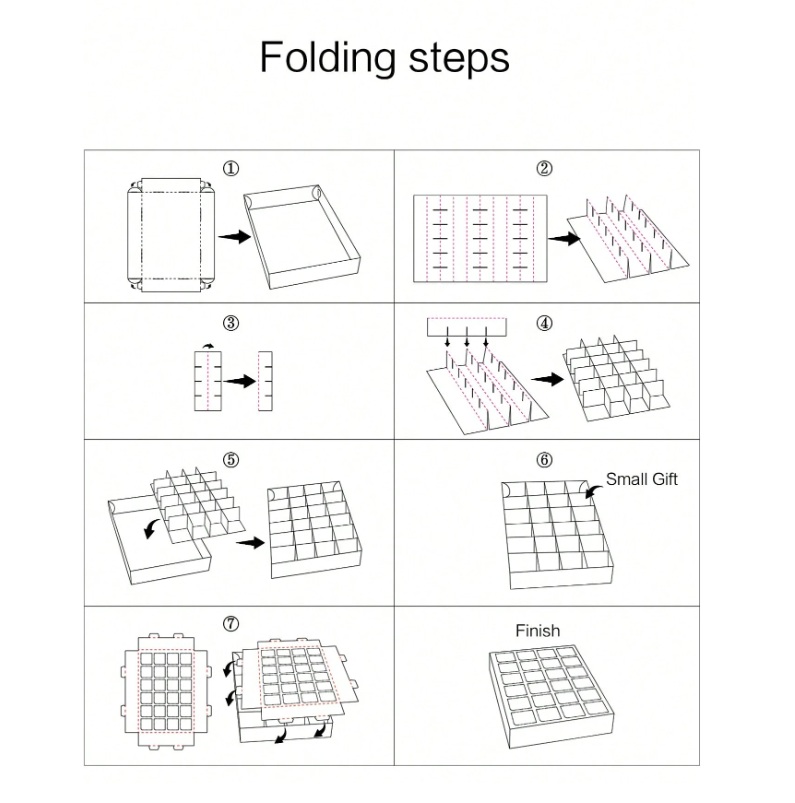 Folding steps

①

②

③

④

⑤

⑥

Small Gift

⑦

Finish