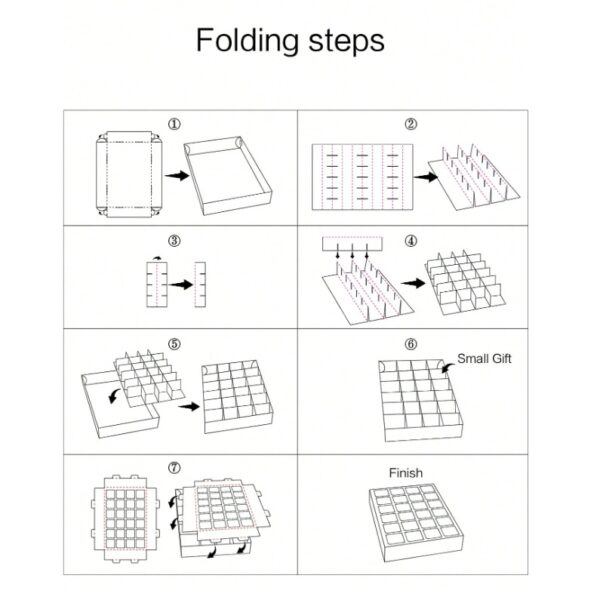 Folding steps

①

②

③

④

⑤

⑥

Small Gift

⑦

Finish