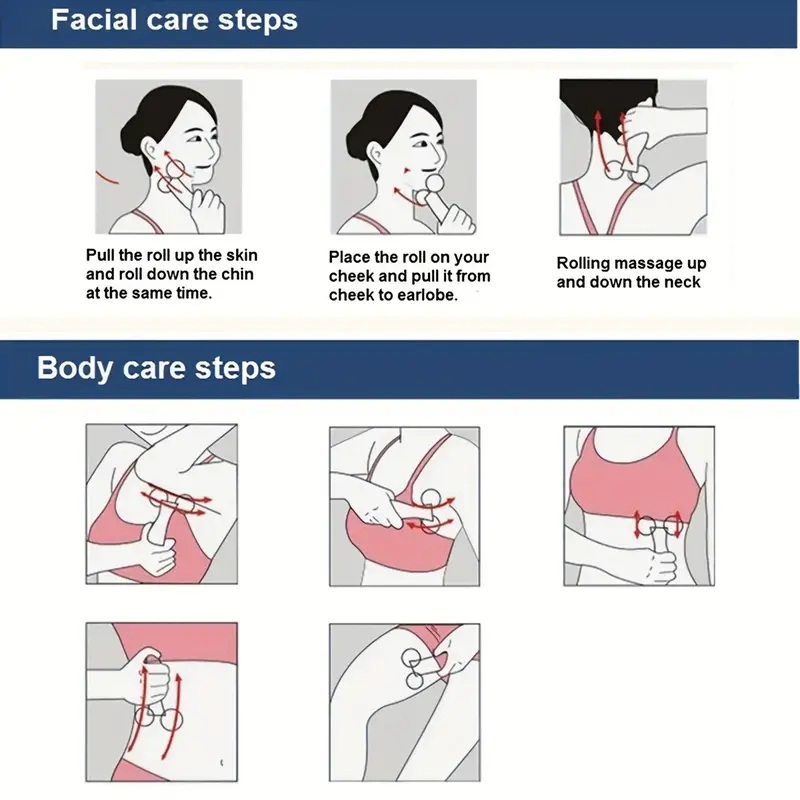 Facial care steps

Pull the roll up the skin and roll down the chin at the same time.

Place the roll on your cheek and pull it from cheek to earlobe.

Rolling massage up and down the neck

Body care steps