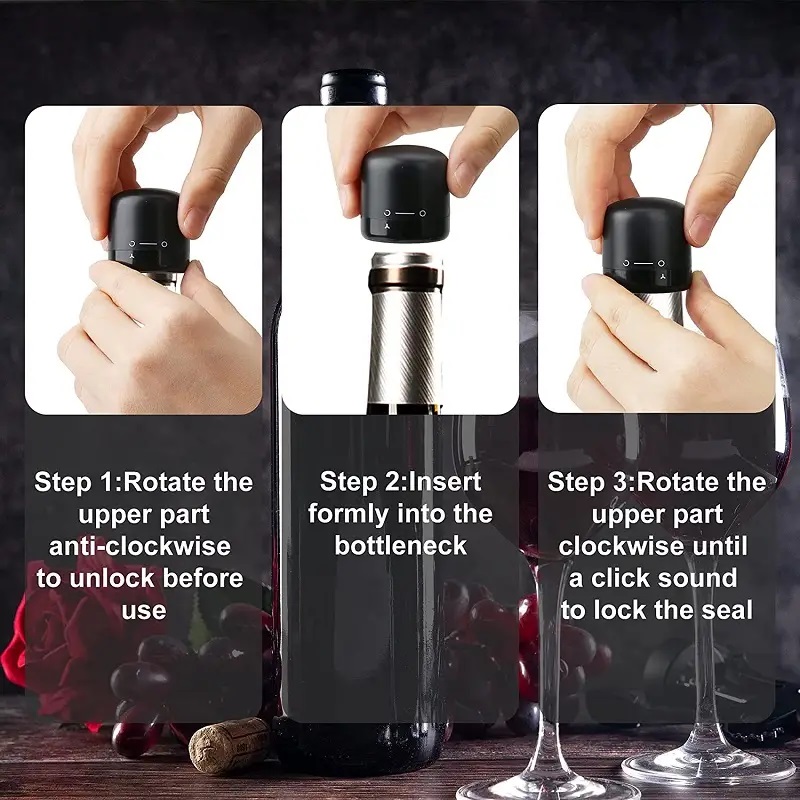 Step 1:Rotate the upper part anti-clockwise to unlock before use

Step 2:Insert formly into the bottleneck

Step 3:Rotate the upper part clockwise until a click sound to lock the seal