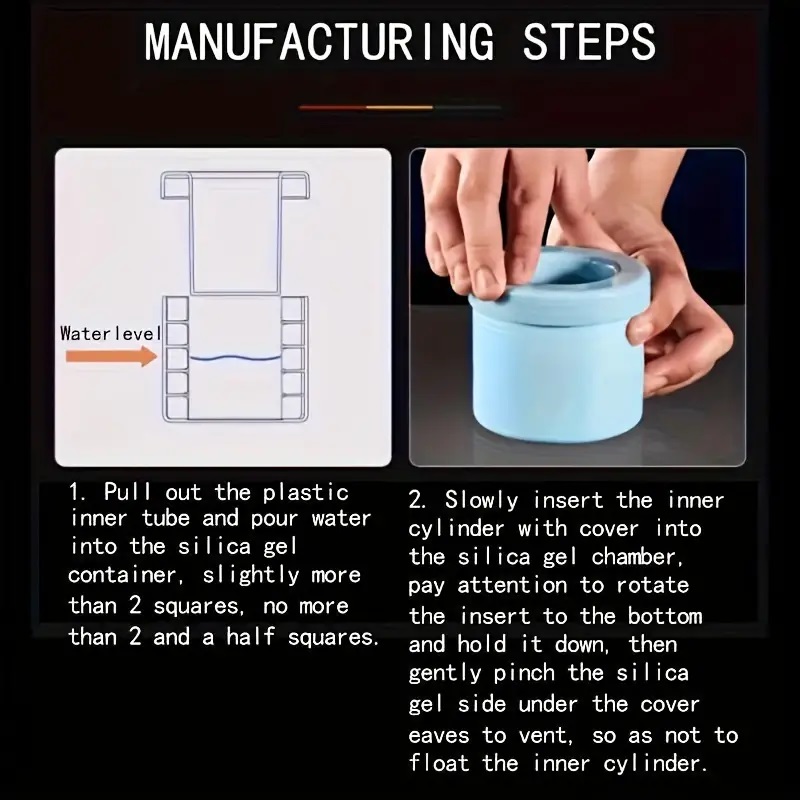 MANUFACTURING STEPS

Waterlevel

1. Pull out the plastic inner tube and pour water into the silica gel container, slightly more than 2 squares, no more than 2 and a half squares.

2. Slowly insert the inner cylinder with cover into the silica gel chamber, pay attention to rotate the insert to the bottom and hold it down, then gently pinch the silica gel side under the cover eaves to vent, so as not to float the inner cylinder.