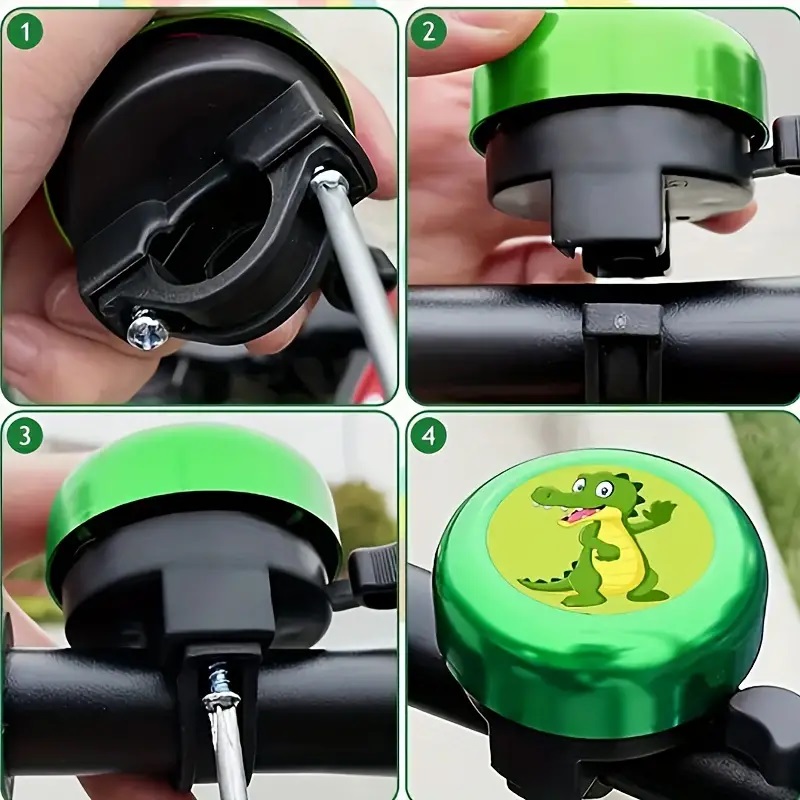 1
2
3
4