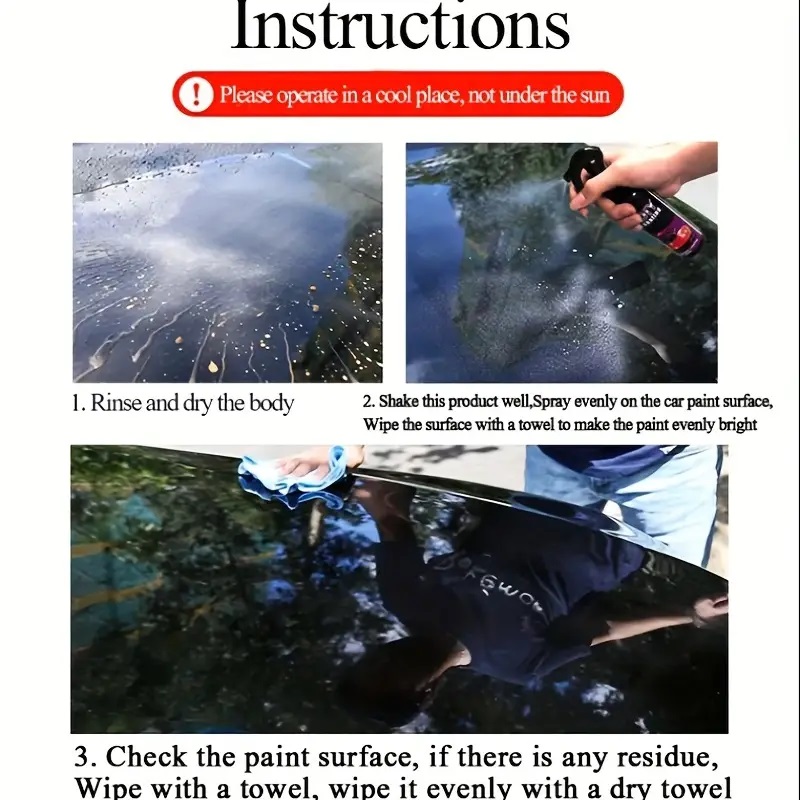 Instructions

! Please operate in a cool place, not under the sun

1. Rinse and dry the body

2. Shake this product well,Spray evenly on the car paint surface, Wipe the surface with a towel to make the paint evenly bright

3. Check the paint surface, if there is any residue, Wipe with a towel, wipe it evenly with a dry towel