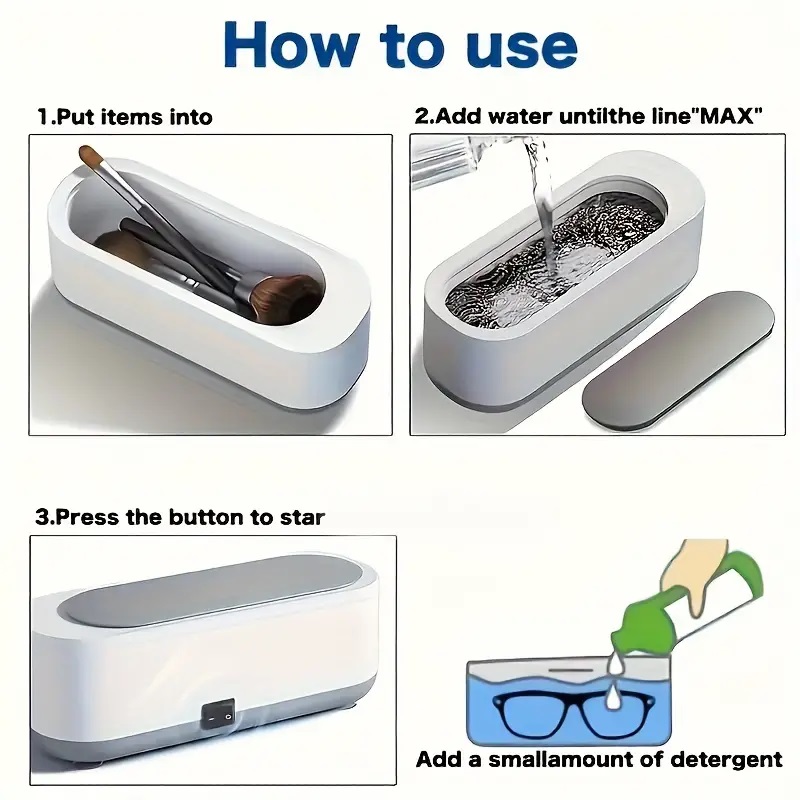 How to use

1.Put items into

2.Add water untilthe line"MAX"

3.Press the button to star

Add a smallamount of detergent