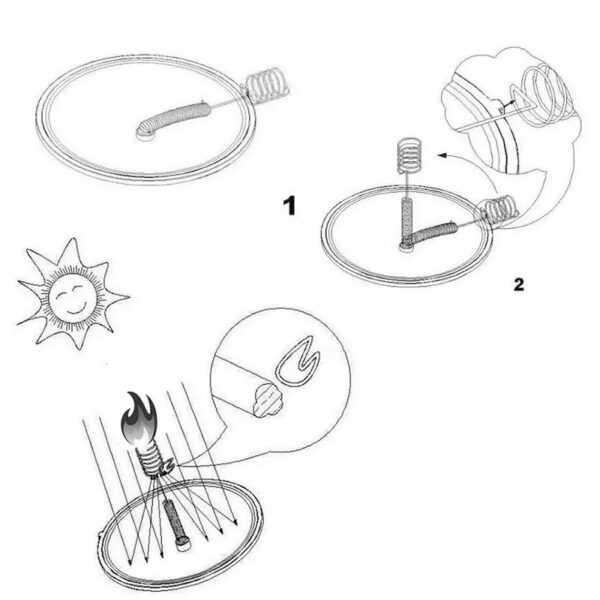 1

2