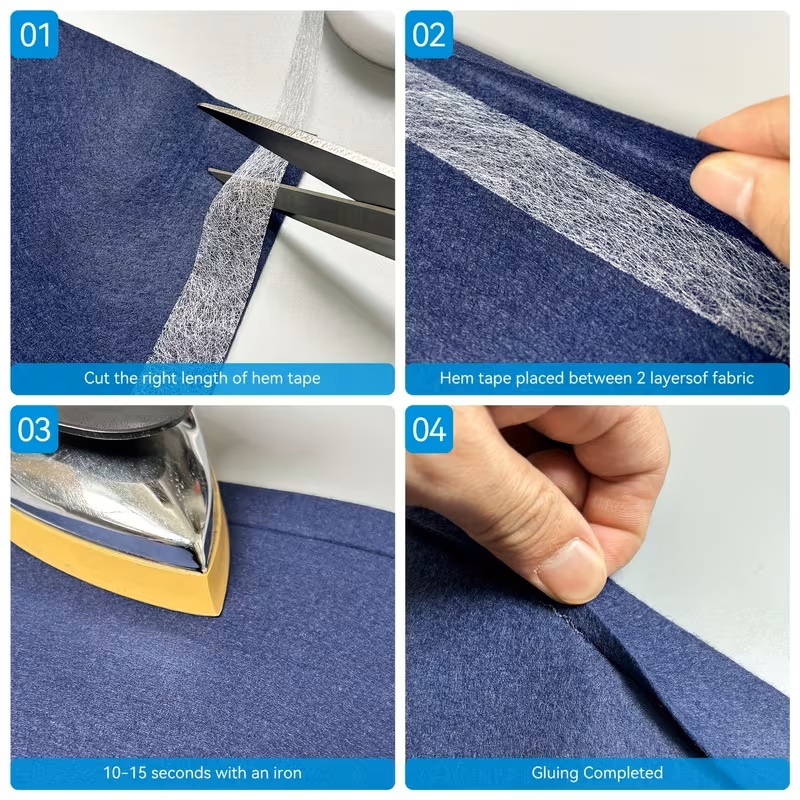 01

Cut the right length of hem tape

02

Hem tape placed between 2 layersof fabric

03

10-15 seconds with an iron

04

Gluing Completed