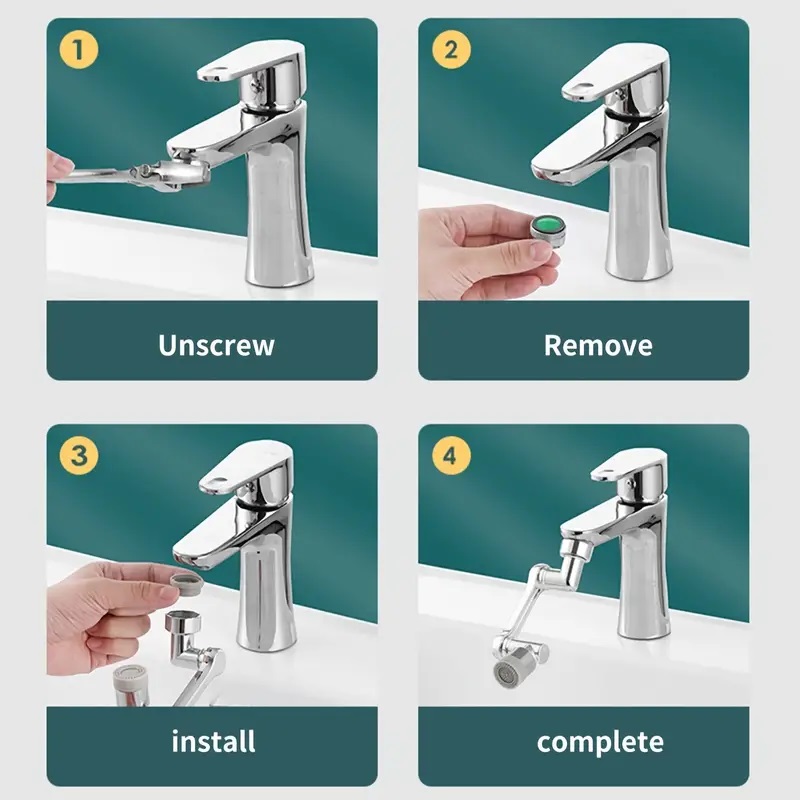 1

Unscrew

2

Remove

3

install

4

complete