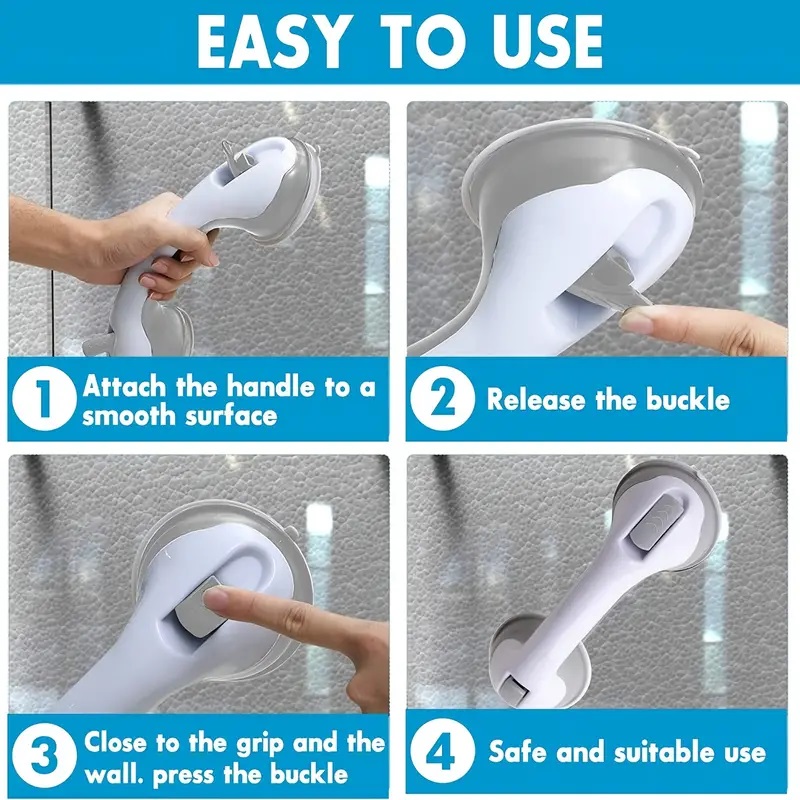 EASY TO USE

1 Attach the handle to a smooth surface

2 Release the buckle

3 Close to the grip and the wall. press the buckle

4 Safe and suitable use