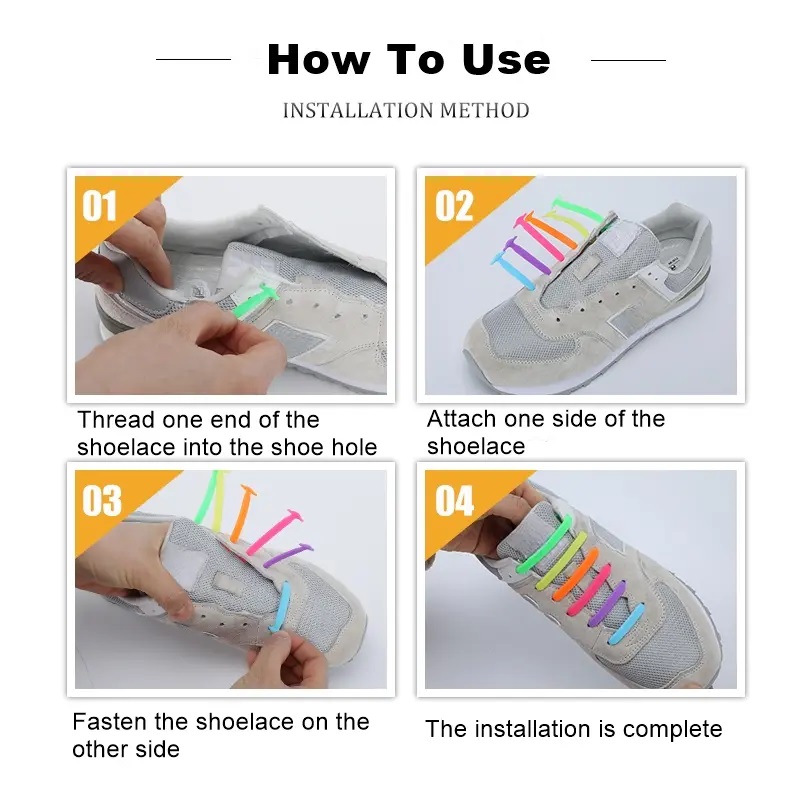 How To Use

INSTALLATION METHOD

01

Thread one end of the shoelace into the shoe hole

02

Attach one side of the shoelace

03

Fasten the shoelace on the other side

04

The installation is complete