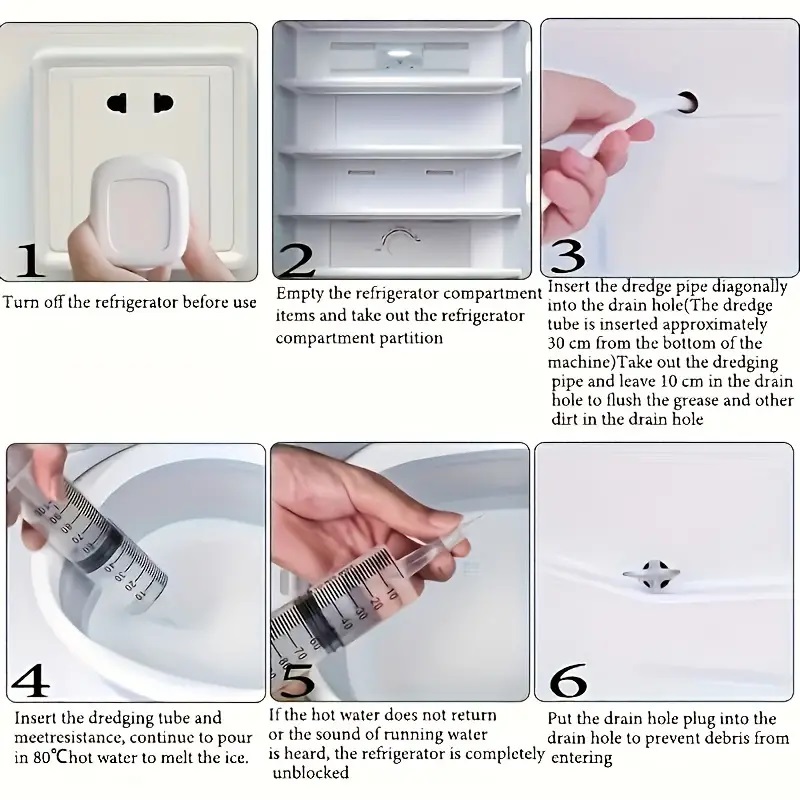 1

Turn off the refrigerator before use

2

Empty the refrigerator compartment items and take out the refrigerator compartment partition

3

Insert the dredge pipe diagonally into the drain hole(The dredge tube is inserted approximately 30 cm from the bottom of the machine)Take out the dredging pipe and leave 10 cm in the drain hole to flush the grease and other dirt in the drain hole

4

Insert the dredging tube and meetresistance, continue to pour in 80°Chot water to melt the ice.

5

If the hot water does not return or the sound of running water is heard, the refrigerator is completely unblocked

6

Put the drain hole plug into the drain hole to prevent debris from entering