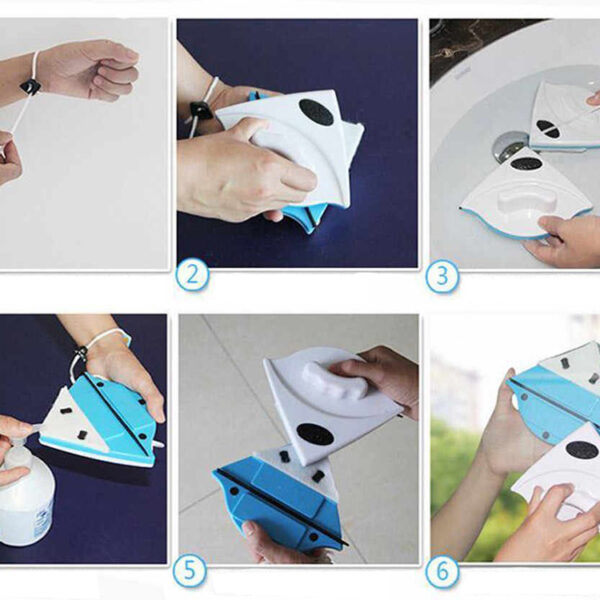 2
3
5
6