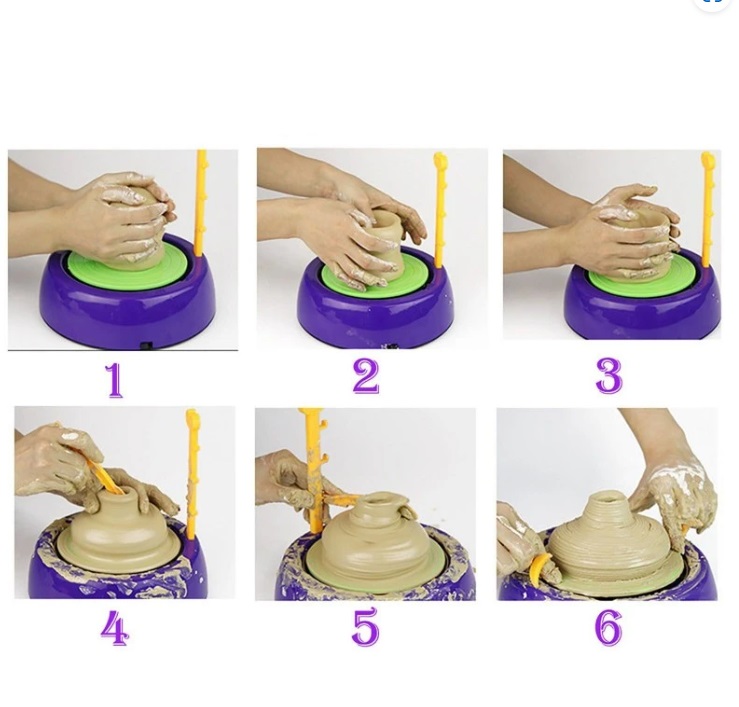 1

2

3

4

5

6