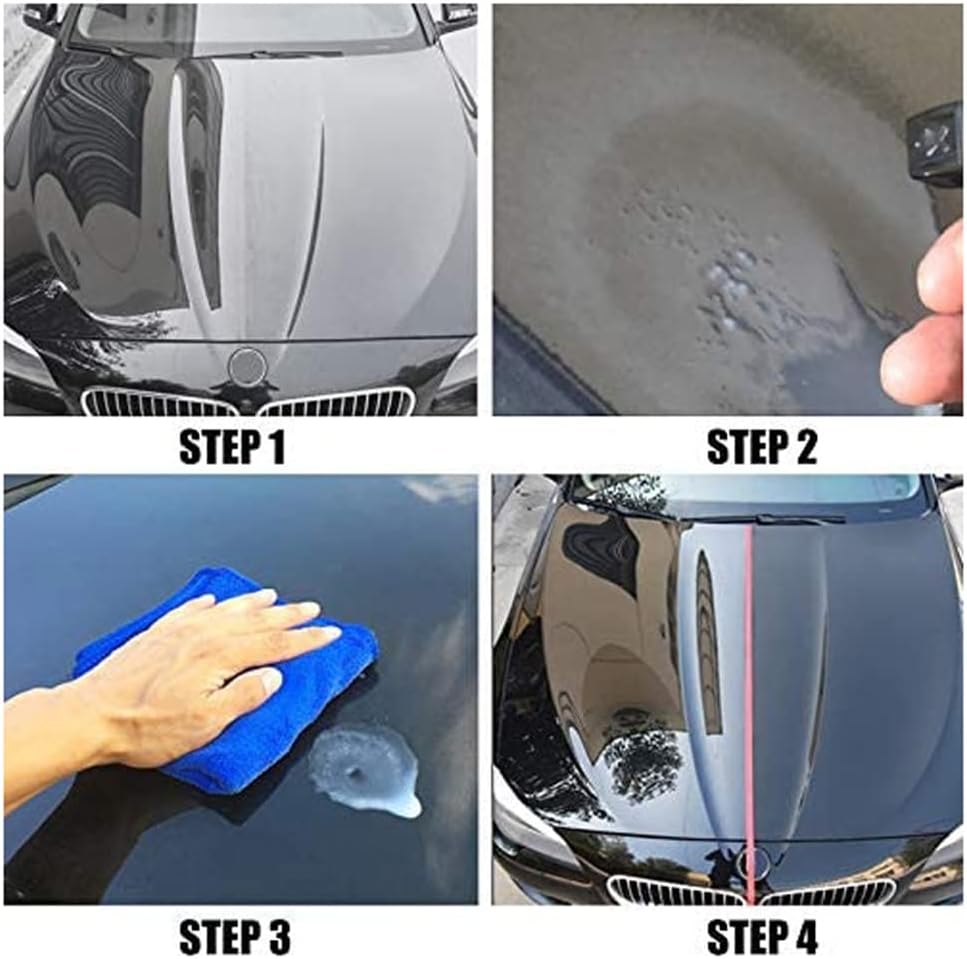 STEP 1

STEP 2

STEP 3

STEP 4