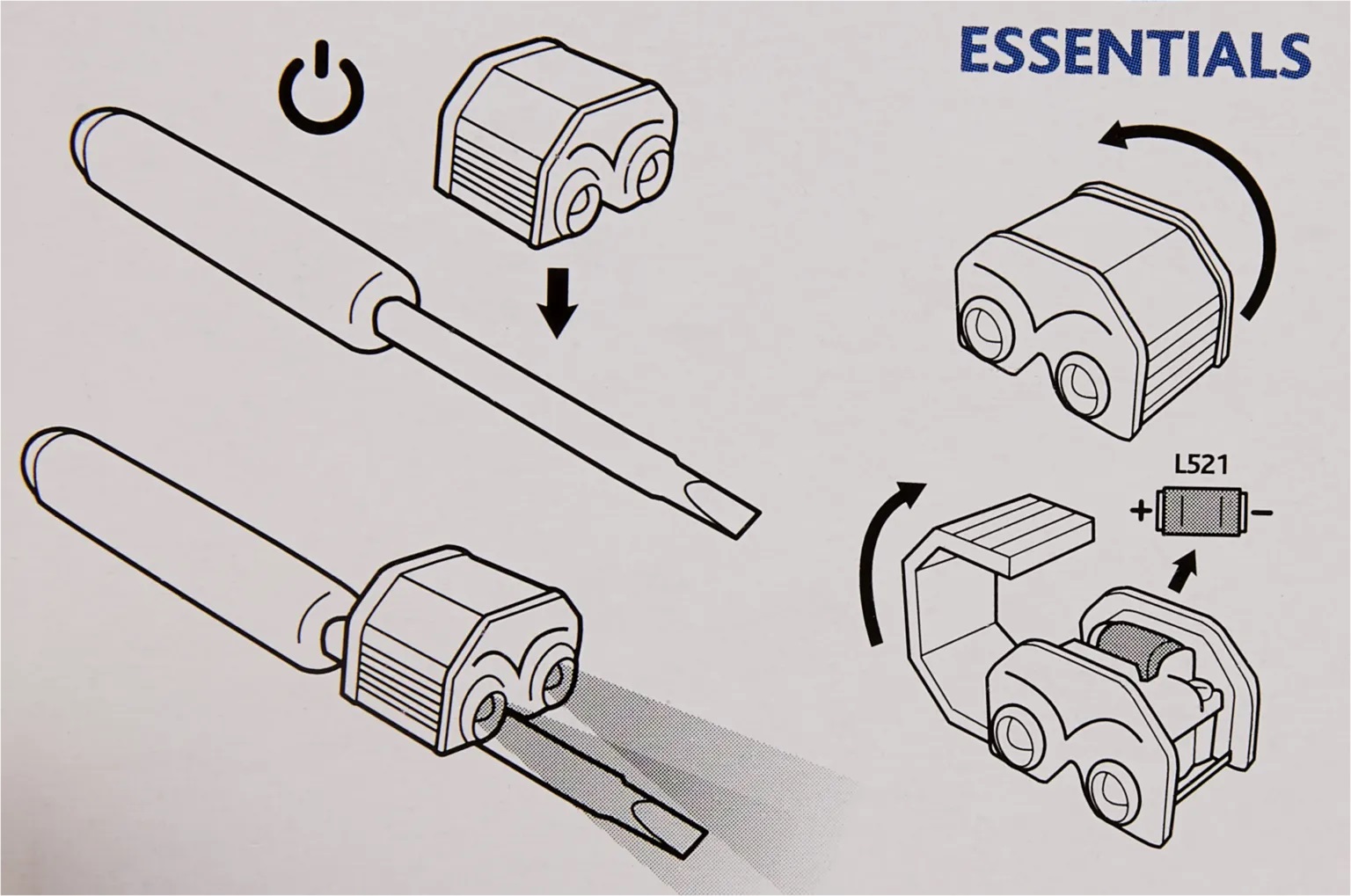 ESSENTIALS

L521

+

−