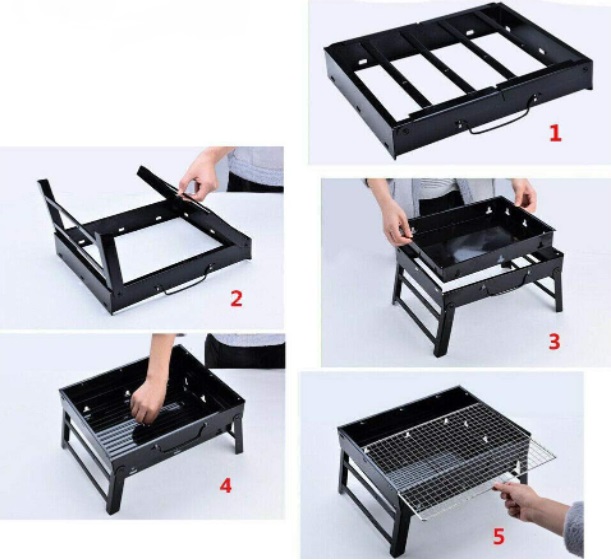 1

2

3

4

5