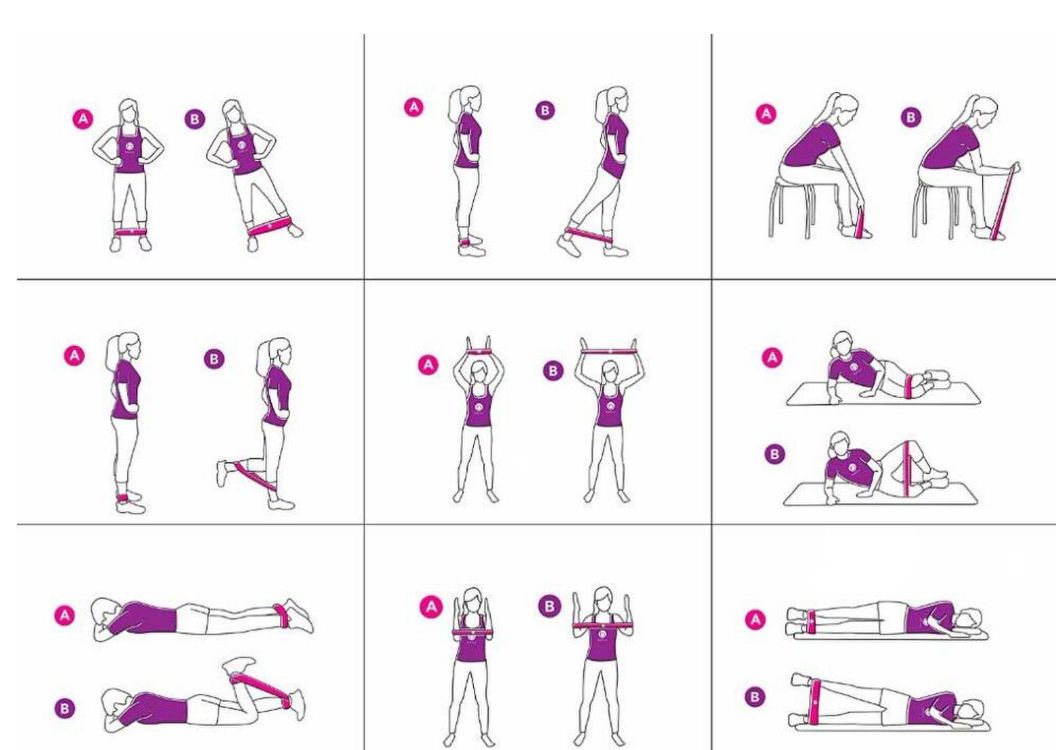 A B

A B

A B

A B

A B

A

B

A

B

A B

A

B